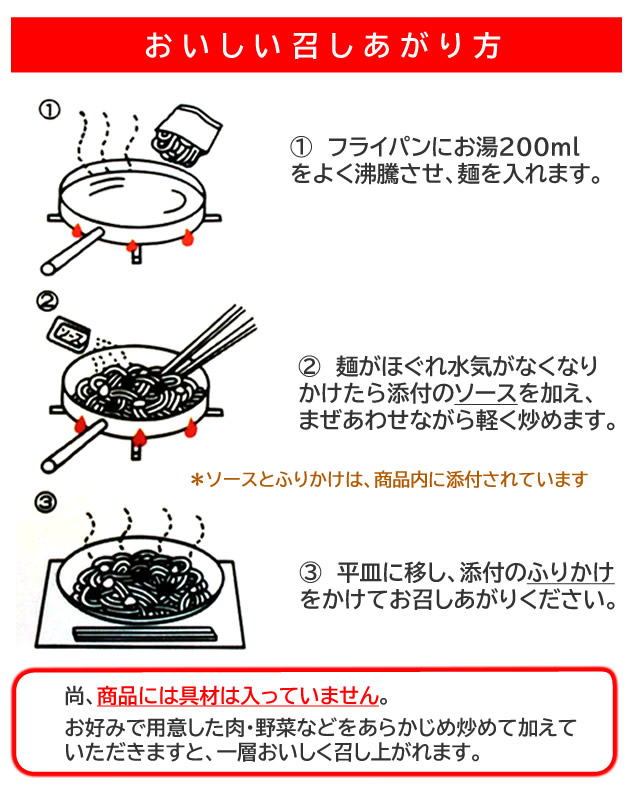 おいしい召しあがり方

①

① フライパンにお湯200ml をよく沸騰させ、麺を入れます。

②

ソース

② 麺がほぐれ水気がなくなりかけたら添付のソースを加え、まぜあわせながら軽く炒めます。

＊ソースとふりかけは、商品内に添付されています

③

③ 平皿に移し、添付のふりかけをかけてお召しあがりください。

尚、商品には具材は入っていません。
お好みで用意した肉・野菜などをあらかじめ炒めて加えていただきますと、一層おいしく召し上がれます。