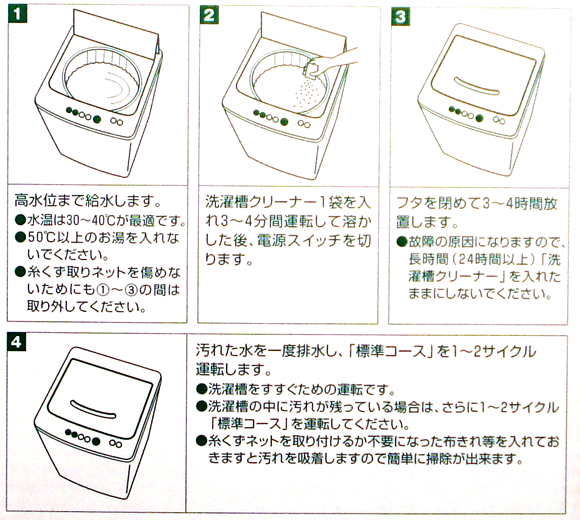 1

高水位まで給水します。
●水温は30～40℃が最適です。
●50℃以上のお湯を入れないでください。
●糸くず取りネットを傷めないためにも①～③の間は取り外してください。

2

洗濯槽クリーナー1袋を入れ3～4分間運転して溶かした後、電源スイッチを切ります。

3

フタを閉めて3～4時間放置します。
●故障の原因になりますので、長時間（24時間以上）「洗濯槽クリーナー」を入れたままにしないでください。

4

汚れた水を一度排水し、「標準コース」を1～2サイクル運転します。
●洗濯槽をすすぐための運転です。
●洗濯槽の中に汚れが残っている場合は、さらに1～2サイクル「標準コース」を運転してください。
●糸くずネットを取り付けるか不要になった布きれ等を入れておきますと汚れを吸着しますので簡単に掃除が出来ます。